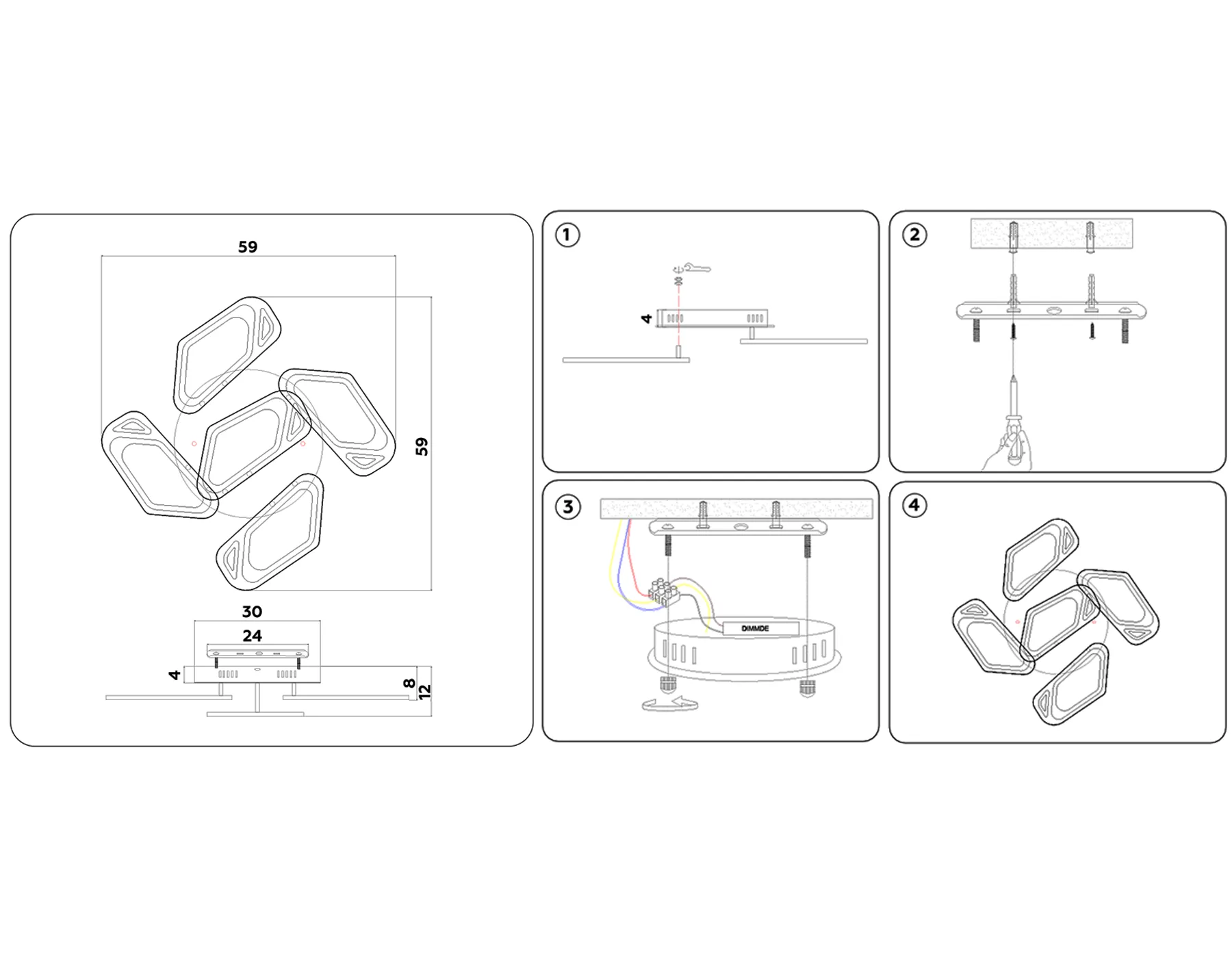 59

59

30

24

4

8

12

1

4

2

3

DIMMDE

4