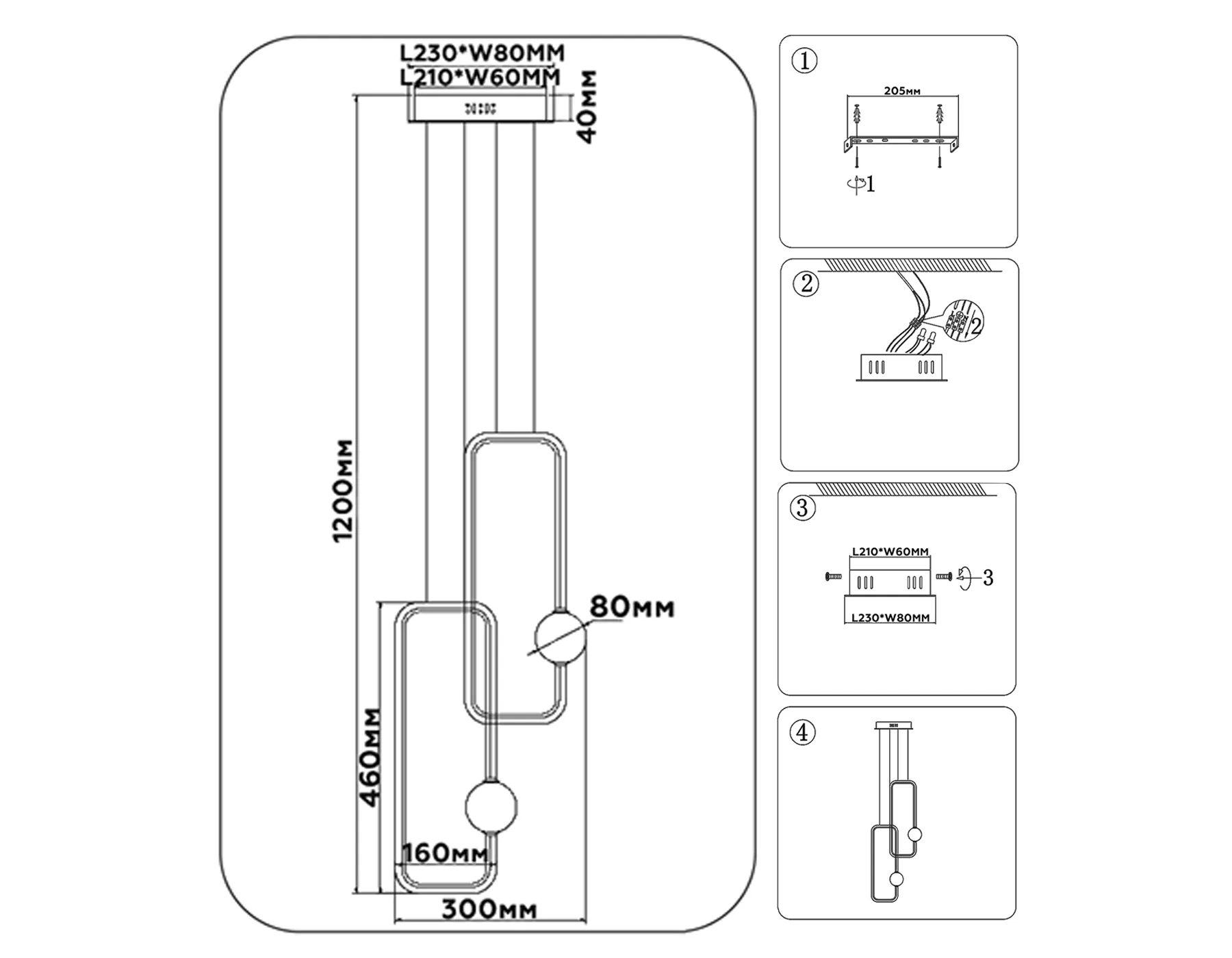 L230*W80MM
L210*W60MM
40мм
1200мм
80мм
460мм
160мм
300мм

①
205мм
1

②
2

③
L210*W60MM
3
L230*W80MM

④