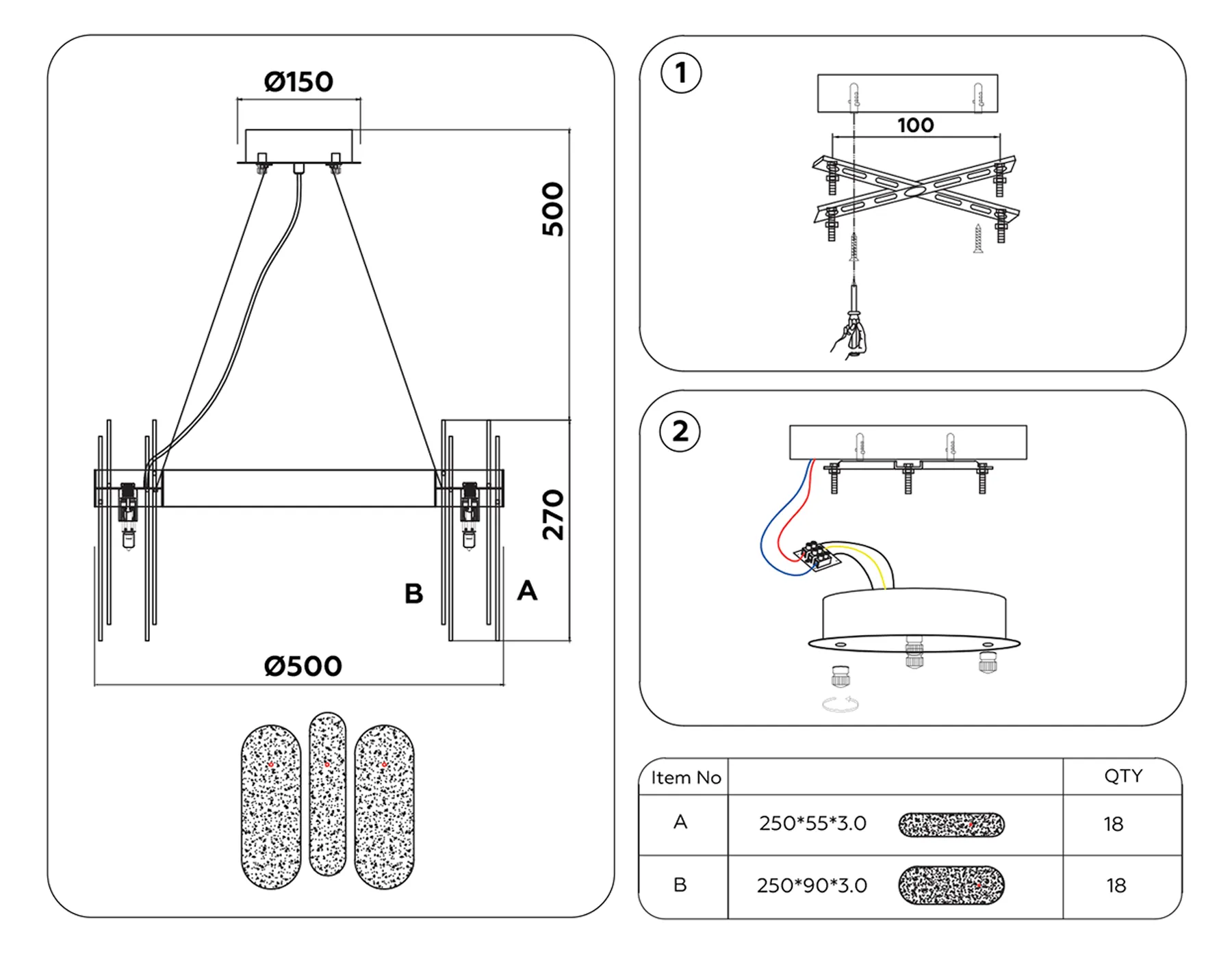 Ø150

500

270

B

A

Ø500

1

100

2

| Item No |  | QTY |
|---|---|---|
| A | 250*55*3.0 | 18 |
| B | 250*90*3.0 | 18 |