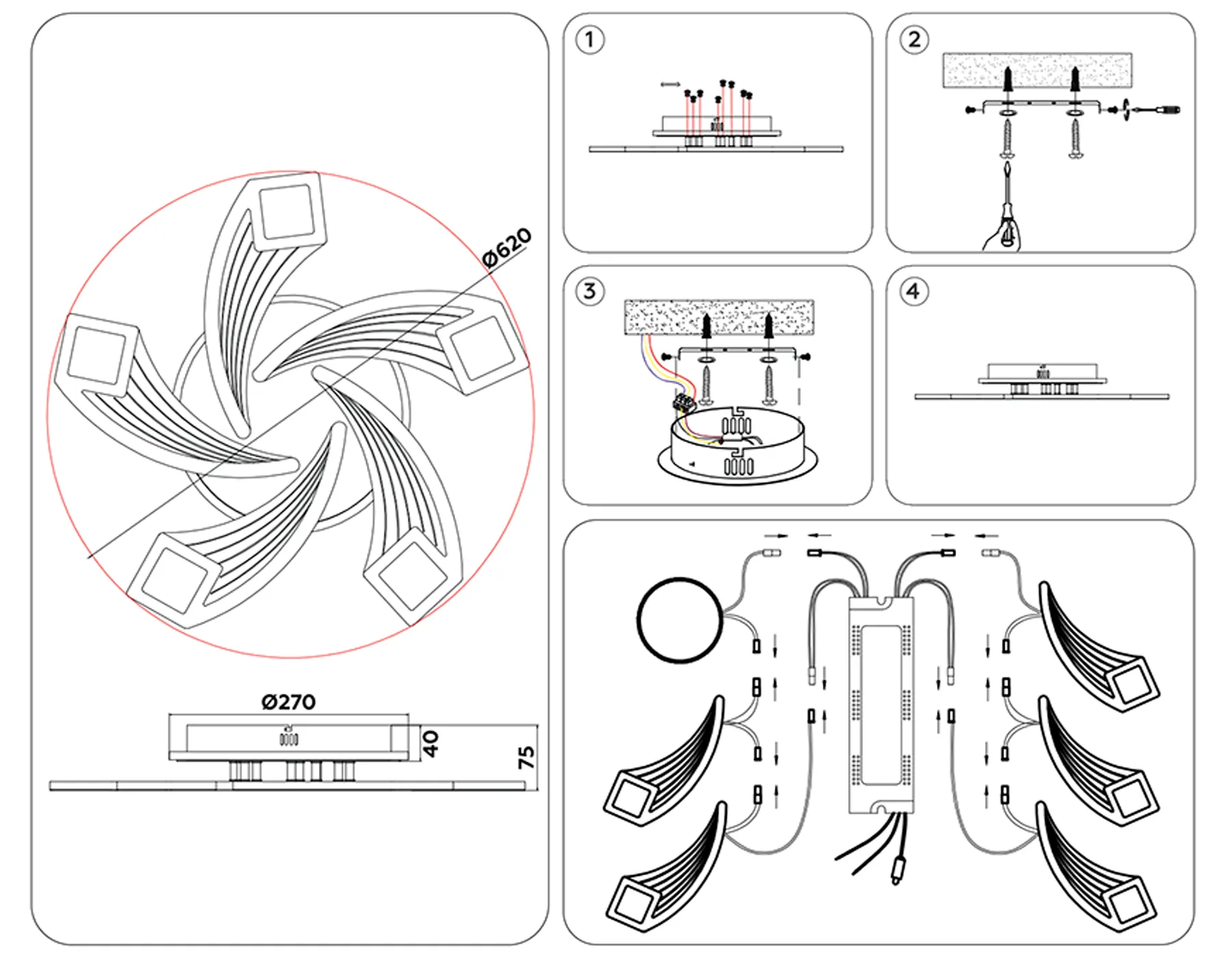 Ø620

Ø270

40

75

1

2

3

4