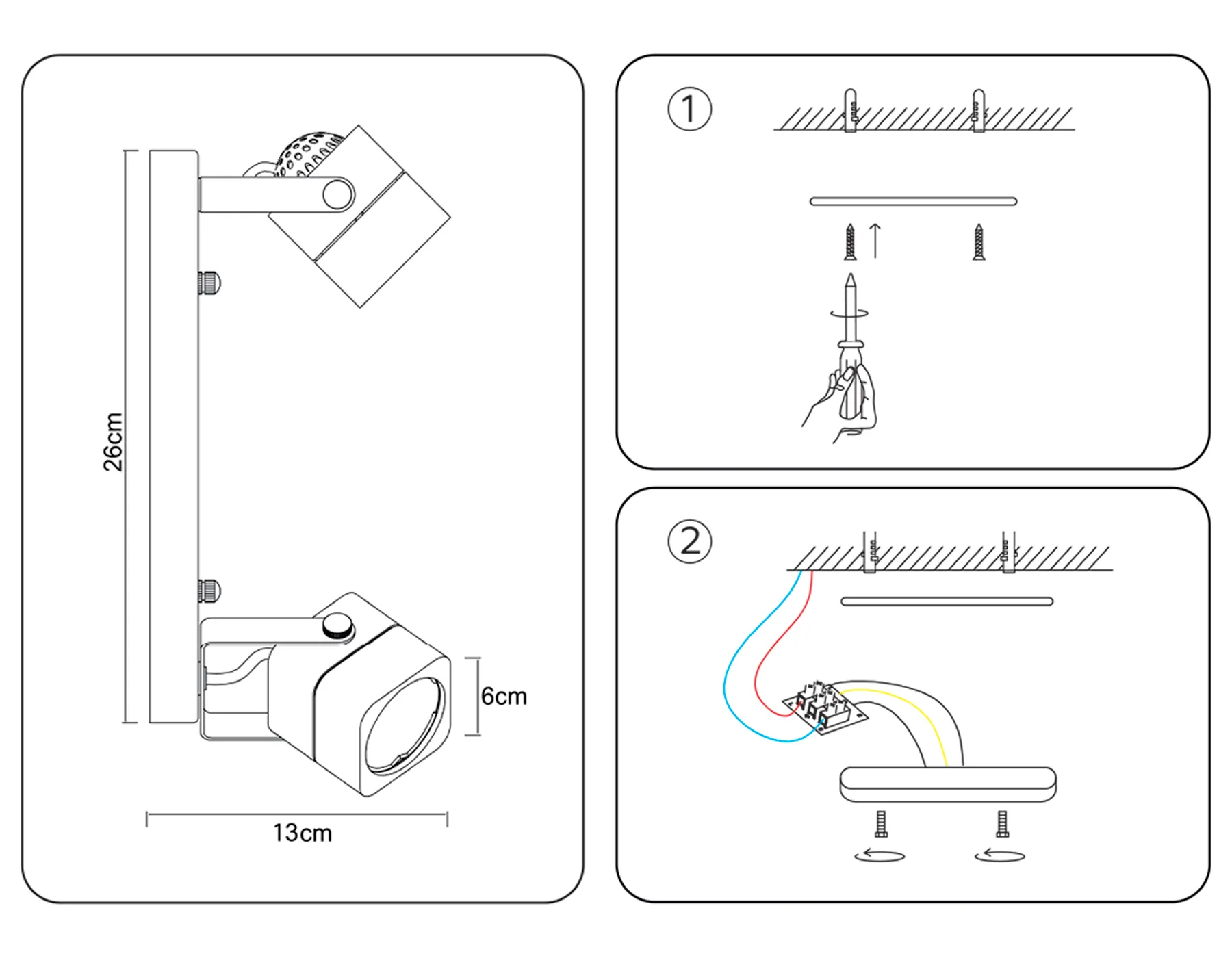 26cm

6cm

13cm

①

②