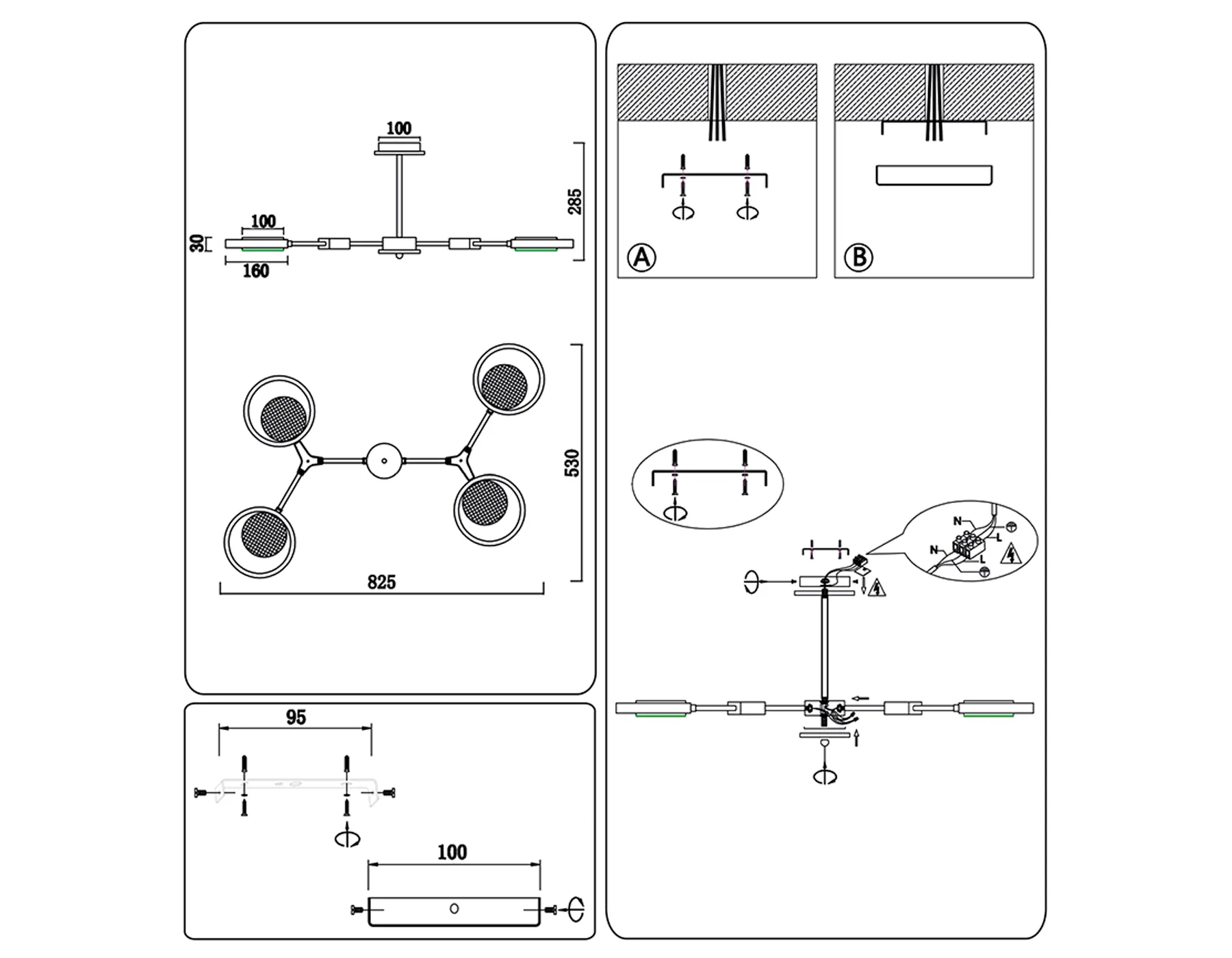 100
285
100
30
160
530
825
95
100
A
B
N
L
N
L