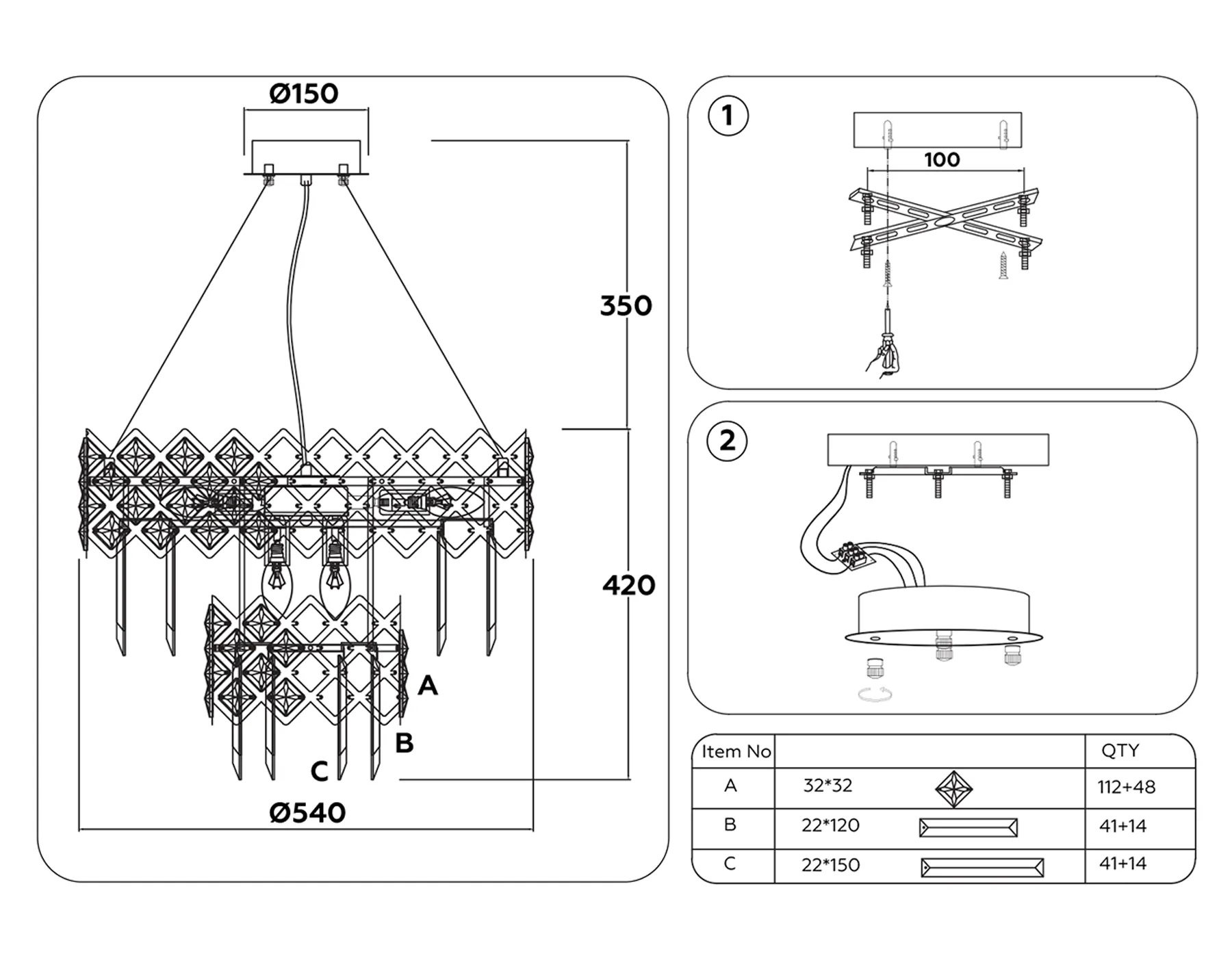 Ø150

350

420

A

B

C

Ø540

1

100

2

| Item No | | QTY |
|---|---|---|
| A | 32*32 | 112+48 |
| B | 22*120 | 41+14 |
| C | 22*150 | 41+14 |